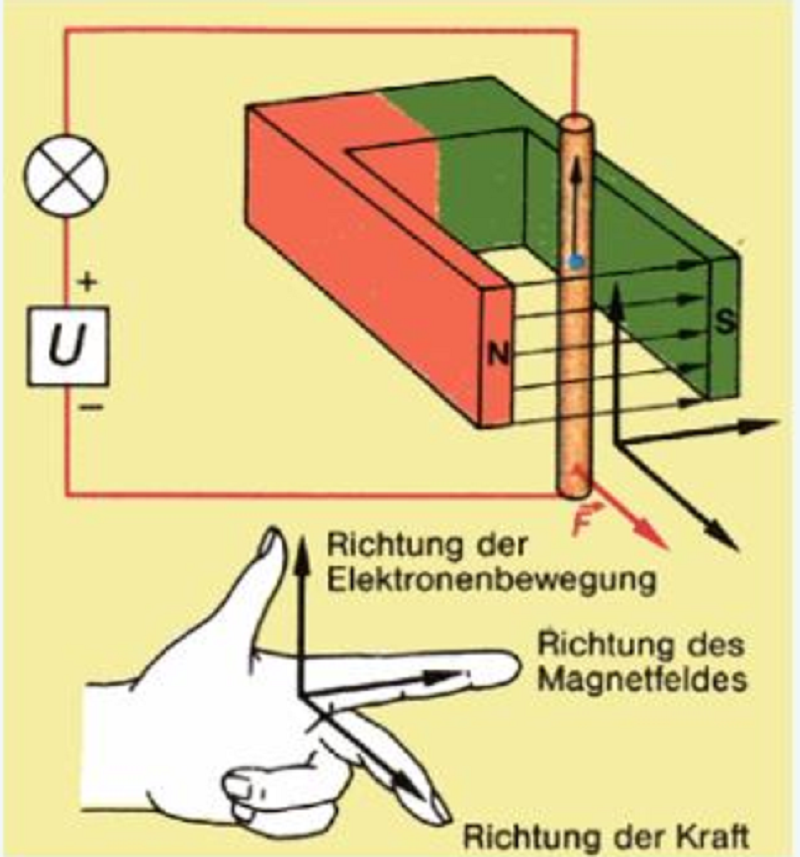 +
$U$
−
N
S
$\vec{F}$
Richtung der Elektronenbewegung
Richtung des Magnetfeldes
Richtung der Kraft