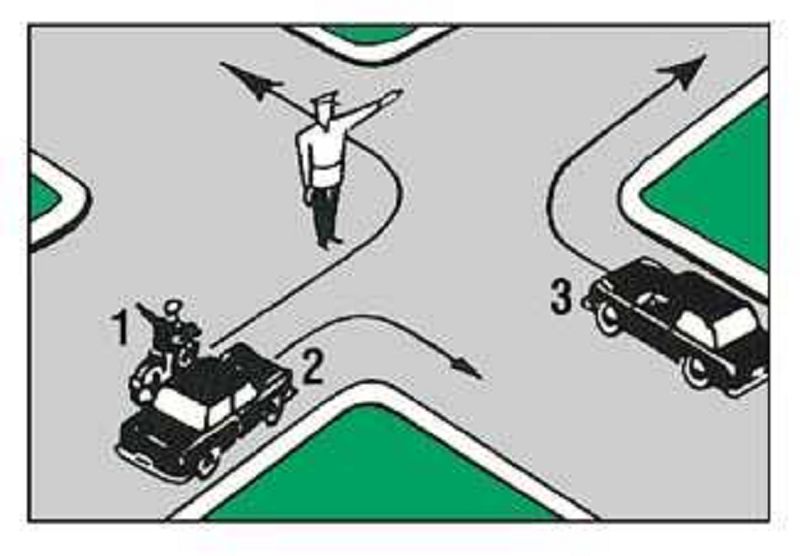 1
2
3